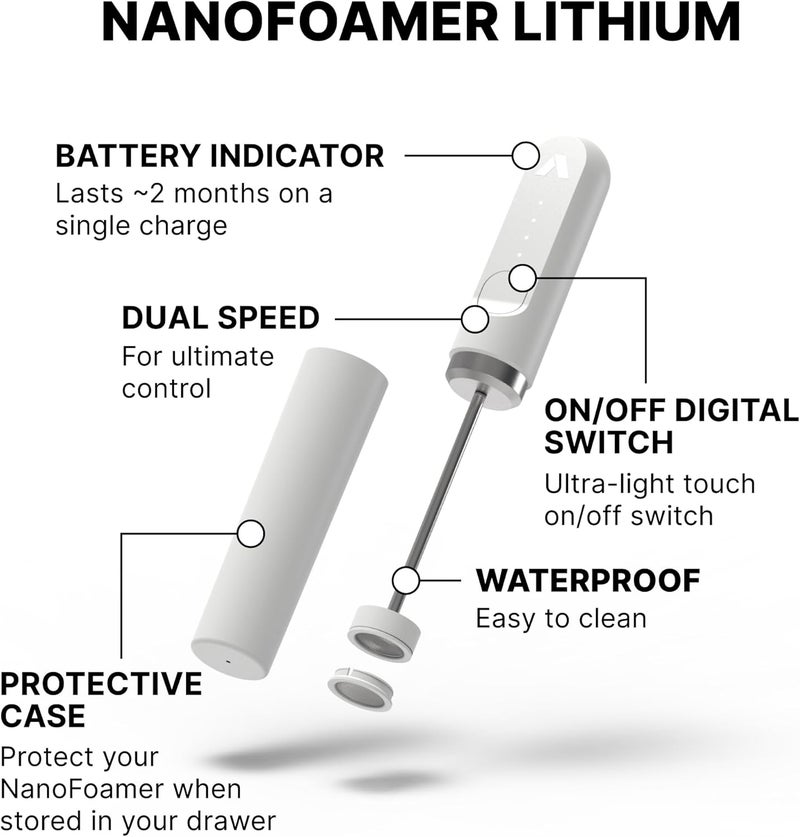 NANOFOAMER LITHIUM

BATTERY INDICATOR
Lasts ~2 months on a single charge

DUAL SPEED
For ultimate control

ON/OFF DIGITAL SWITCH
Ultra-light touch on/off switch

WATERPROOF
Easy to clean

PROTECTIVE CASE
Protect your NanoFoamer when stored in your drawer